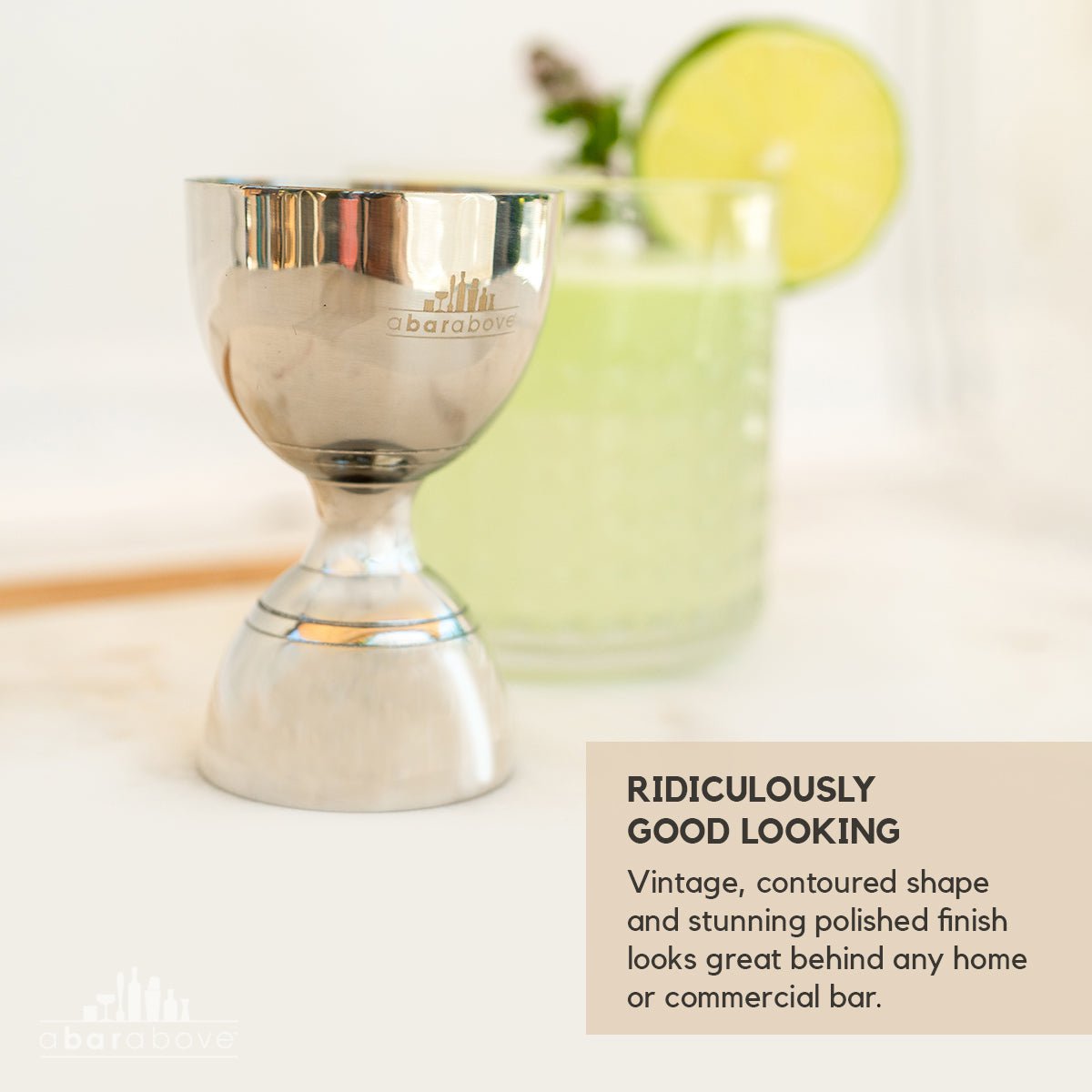 abarabove

RIDICULOUSLY GOOD LOOKING

Vintage, contoured shape and stunning polished finish looks great behind any home or commercial bar.

abarabove